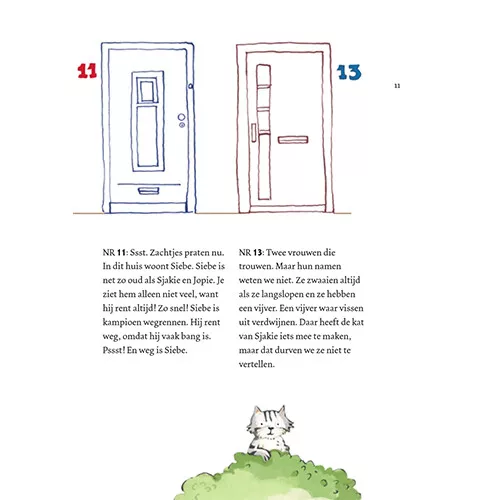 11

13

11

NR 11: Ssst. Zachtjes praten nu. In dit huis woont Siebe. Siebe is net zo oud als Sjakie en Jopie. Je ziet hem alleen niet veel, want hij rent altijd! Zo snel! Siebe is kampioen wegrennen. Hij rent weg, omdat hij vaak bang is. Pssst! En weg is Siebe.

NR 13: Twee vrouwen die trouwen. Maar hun namen weten we niet. Ze zwaaien altijd als ze langslopen en ze hebben een vijver. Een vijver waar vissen uit verdwijnen. Daar heeft de kat van Sjakie iets mee te maken, maar dat durven we ze niet te vertellen.